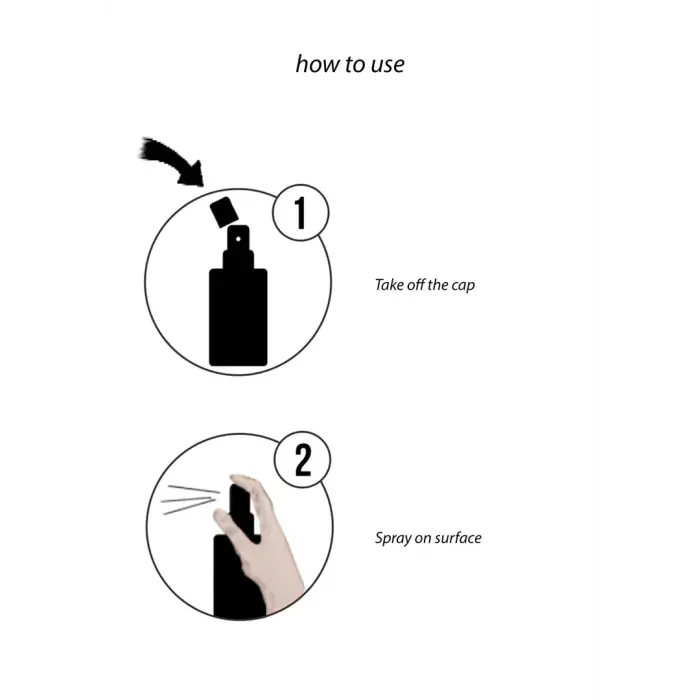 how to use

1

Take off the cap

2

Spray on surface