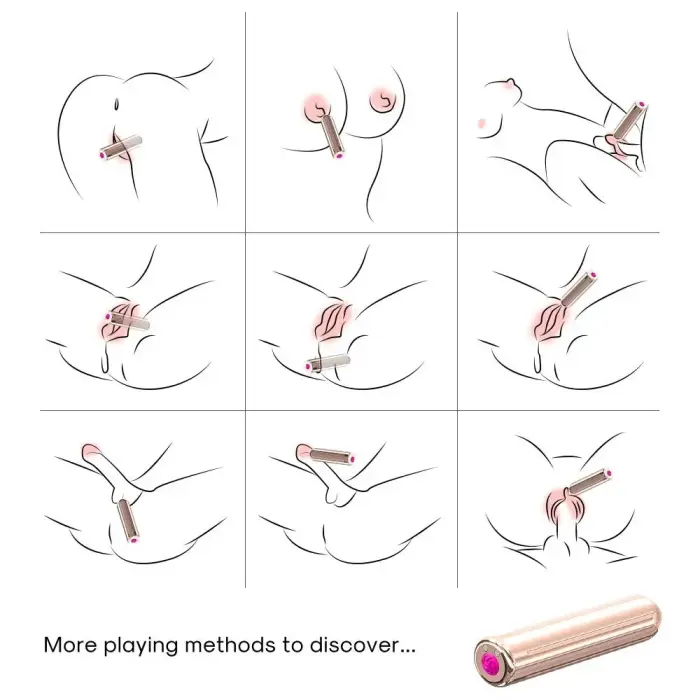 More playing methods to discover...