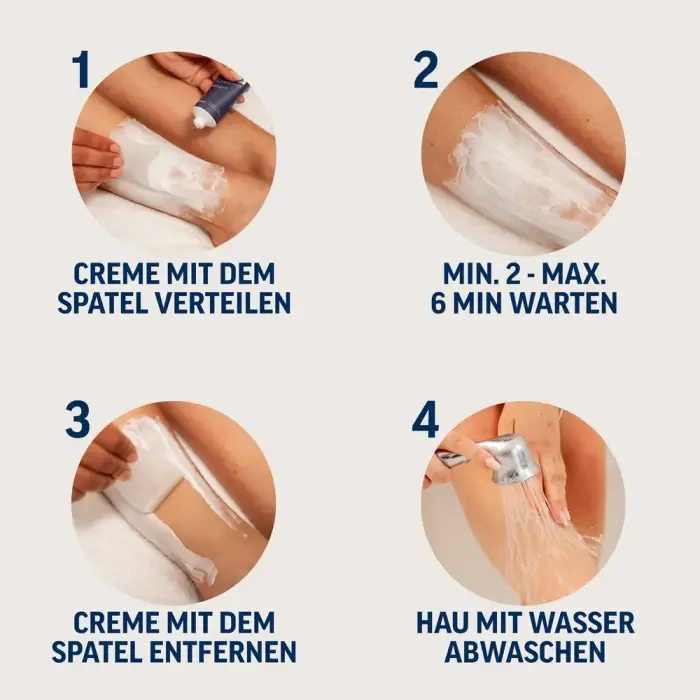 1

CREME MIT DEM SPATEL VERTEILEN

2

MIN. 2 - MAX. 6 MIN WARTEN

3

CREME MIT DEM SPATEL ENTFERNEN

4

HAU MIT WASSER ABWASCHEN