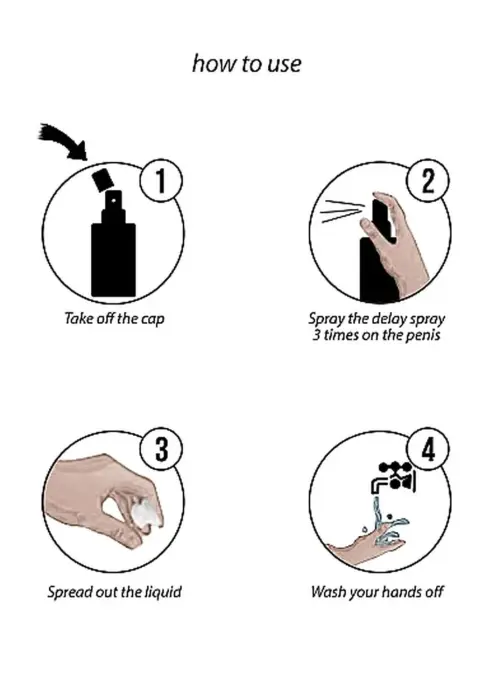 how to use

1

Take off the cap

2

Spray the delay spray 3 times on the penis

3

Spread out the liquid

4

Wash your hands off