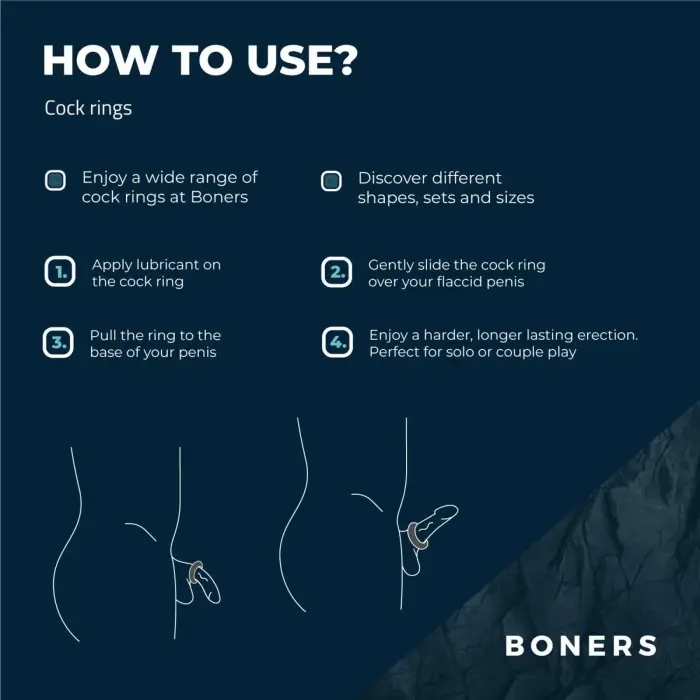 HOW TO USE?

Cock rings

Enjoy a wide range of cock rings at Boners

Discover different shapes, sets and sizes

1. Apply lubricant on the cock ring

2. Gently slide the cock ring over your flaccid penis

3. Pull the ring to the base of your penis

4. Enjoy a harder, longer lasting erection. Perfect for solo or couple play

BONERS