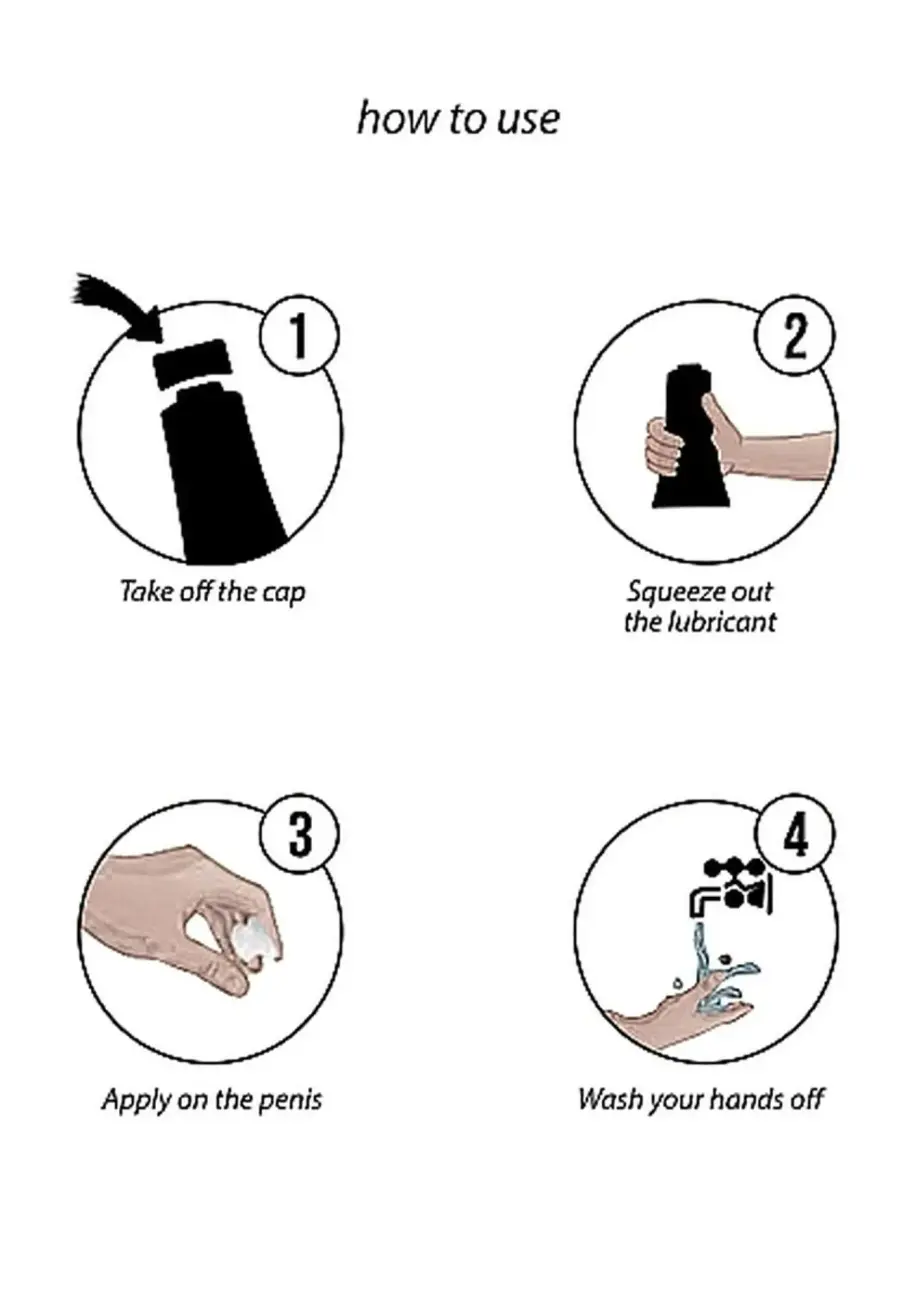 how to use

1

Take off the cap

2

Squeeze out the lubricant

3

Apply on the penis

4

Wash your hands off