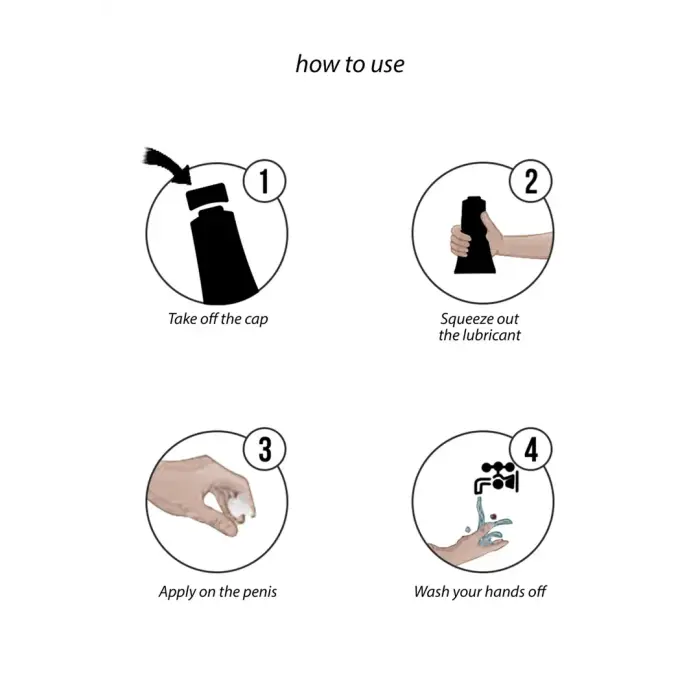 how to use

1

Take off the cap

2

Squeeze out the lubricant

3

Apply on the penis

4

Wash your hands off