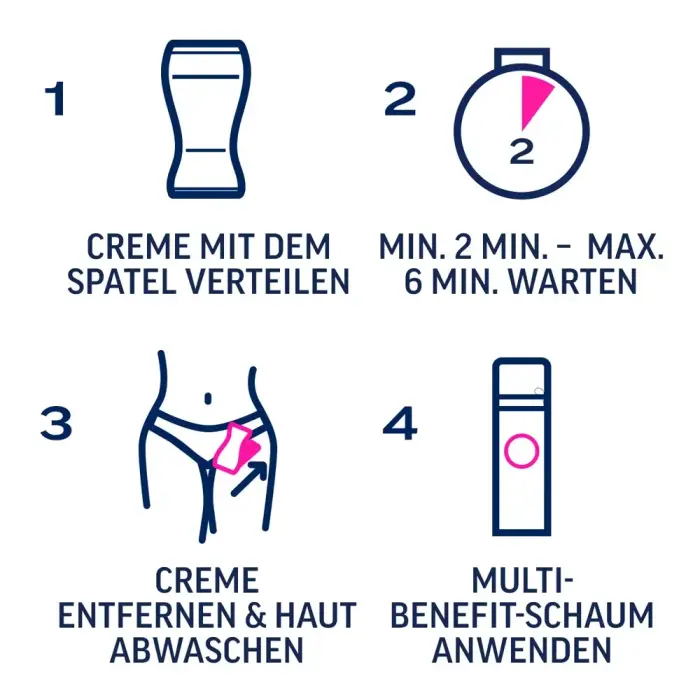 1

CREME MIT DEM SPATEL VERTEILEN

2

2

MIN. 2 MIN. – MAX. 6 MIN. WARTEN

3

CREME ENTFERNEN & HAUT ABWASCHEN

4

MULTI-BENEFIT-SCHAUM ANWENDEN