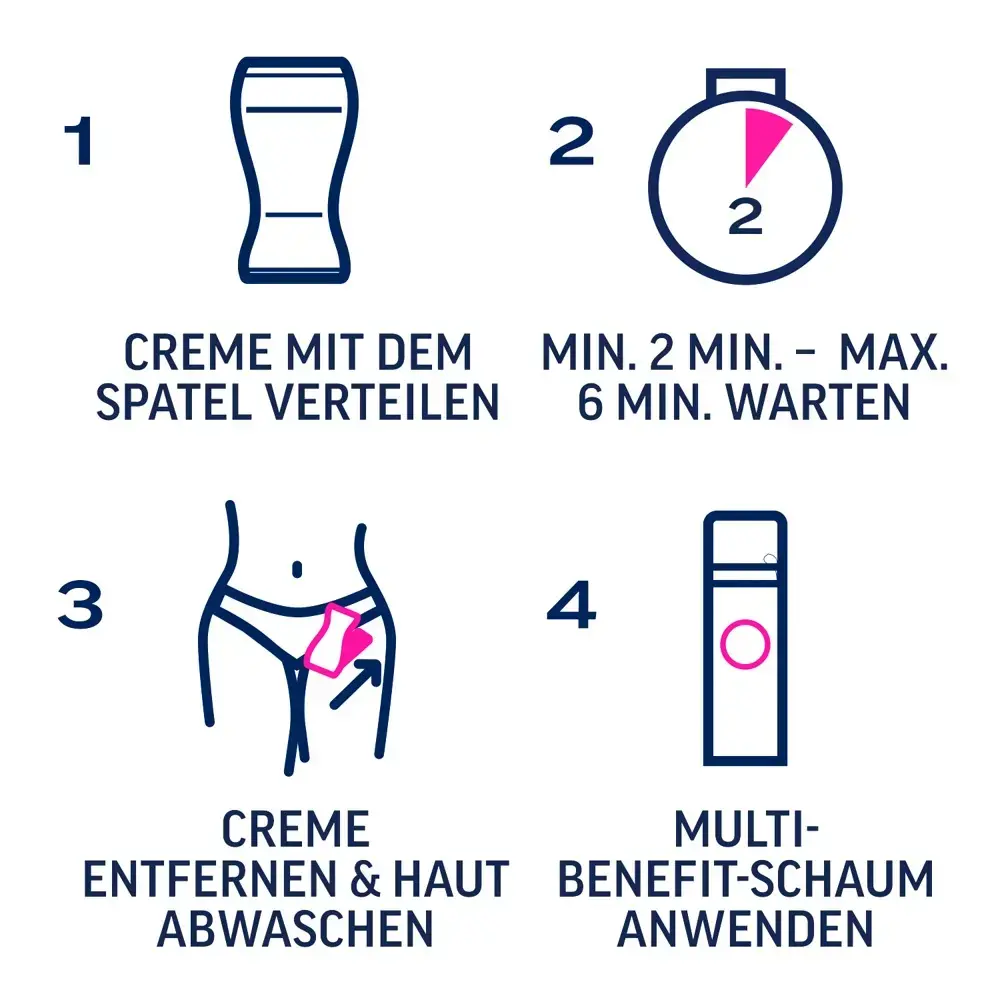 1

CREME MIT DEM SPATEL VERTEILEN

2

2

MIN. 2 MIN. – MAX. 6 MIN. WARTEN

3

CREME ENTFERNEN & HAUT ABWASCHEN

4

MULTI-BENEFIT-SCHAUM ANWENDEN